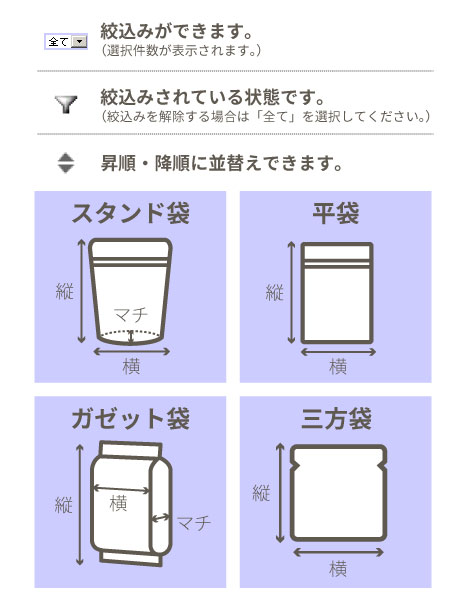 全て

絞込みができます。
（選択件数が表示されます。）

絞込みされている状態です。
（絞込みを解除する場合は「全て」を選択してください。）

昇順・降順に並替えできます。

スタンド袋

縦

マチ

横

平袋

縦

横

ガゼット袋

縦

横

マチ

三方袋

縦

横